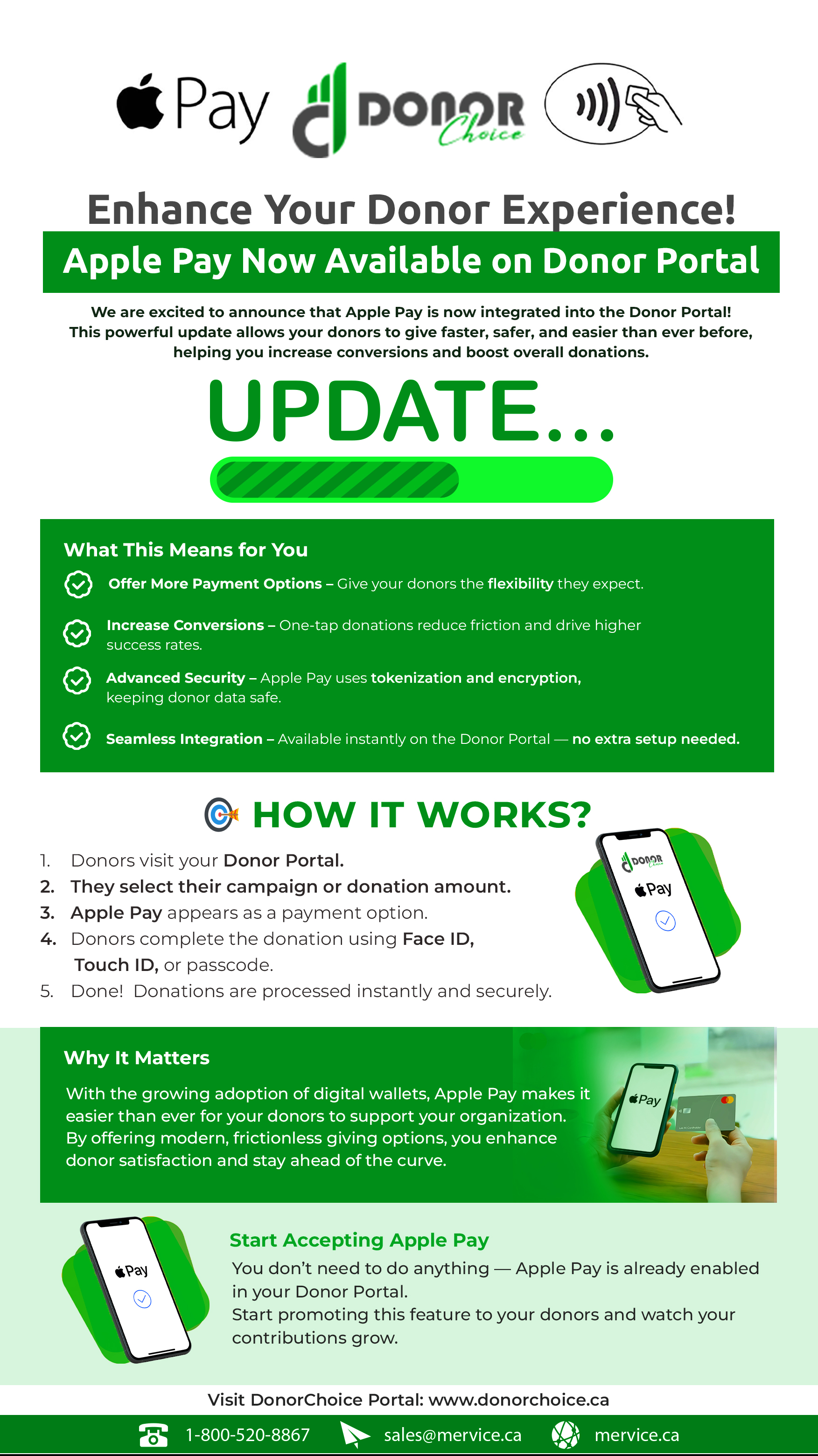 Pay DONOR Choice

Enhance Your Donor Experience!

Apple Pay Now Available on Donor Portal

We are excited to announce that Apple Pay is now integrated into the Donor Portal! This powerful update allows your donors to give faster, safer, and easier than ever before, helping you increase conversions and boost overall donations.

UPDATE...

What This Means for You

Offer More Payment Options – Give your donors the flexibility they expect.

Increase Conversions – One-tap donations reduce friction and drive higher success rates.

Advanced Security – Apple Pay uses tokenization and encryption, keeping donor data safe.

Seamless Integration – Available instantly on the Donor Portal — no extra setup needed.

HOW IT WORKS?

1. Donors visit your Donor Portal.
2. They select their campaign or donation amount.
3. Apple Pay appears as a payment option.
4. Donors complete the donation using Face ID, Touch ID, or passcode.
5. Done! Donations are processed instantly and securely.

DONOR Choice
Pay

Why It Matters

With the growing adoption of digital wallets, Apple Pay makes it easier than ever for your donors to support your organization. By offering modern, frictionless giving options, you enhance donor satisfaction and stay ahead of the curve.

Pay

Pay

Start Accepting Apple Pay

You don't need to do anything — Apple Pay is already enabled in your Donor Portal.
Start promoting this feature to your donors and watch your contributions grow.

Visit DonorChoice Portal: www.donorchoice.ca

1-800-520-8867 sales@mervice.ca mervice.ca